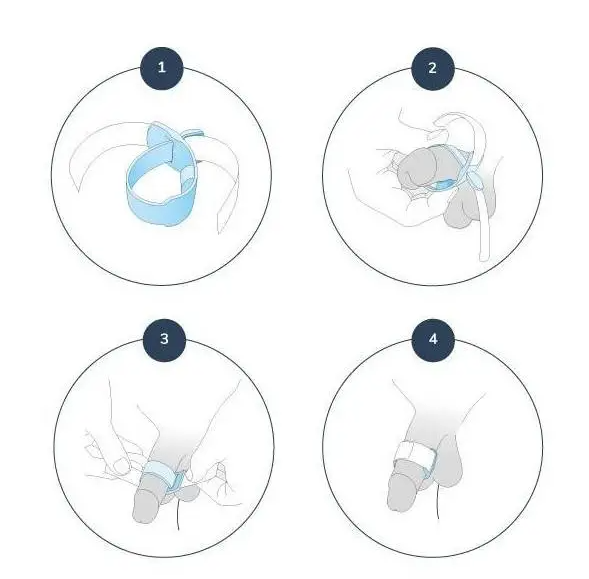 1

2

3

4