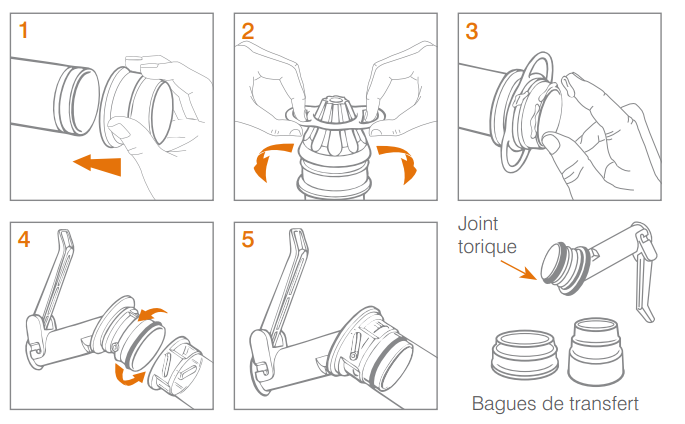 1

2

3

4

5

Joint torique

Bagues de transfert