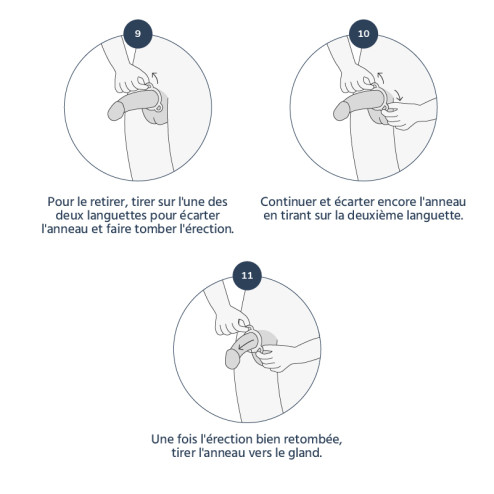 9

Pour le retirer, tirer sur l'une des deux languettes pour écarter l'anneau et faire tomber l'érection.

10

Continuer et écarter encore l'anneau en tirant sur la deuxième languette.

11

Une fois l'érection bien retombée, tirer l'anneau vers le gland.