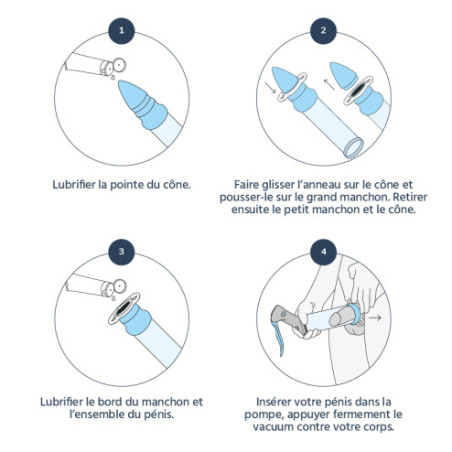 1

Lubrifier la pointe du cône.

2

Faire glisser l'anneau sur le cône et pousser-le sur le grand manchon. Retirer ensuite le petit manchon et le cône.

3

Lubrifier le bord du manchon et l'ensemble du pénis.

4

Insérer votre pénis dans la pompe, appuyer fermement le vacuum contre votre corps.